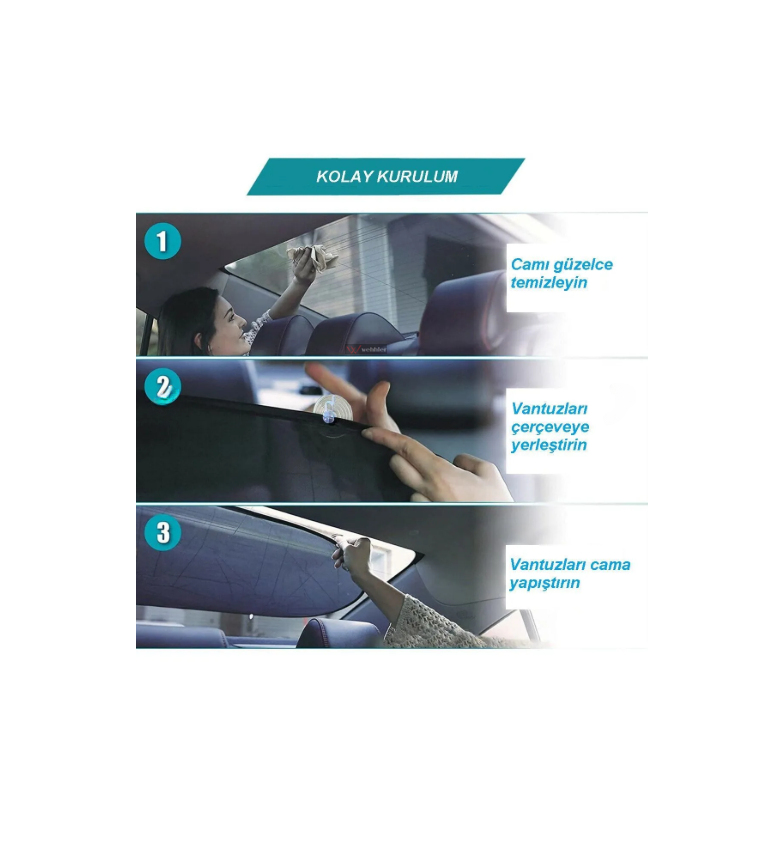 KOLAY KURULUM

1

Camı güzelce temizleyin

2

Vantuzları çerçeveye yerleştirin

3

Vantuzları cama yapıştırın